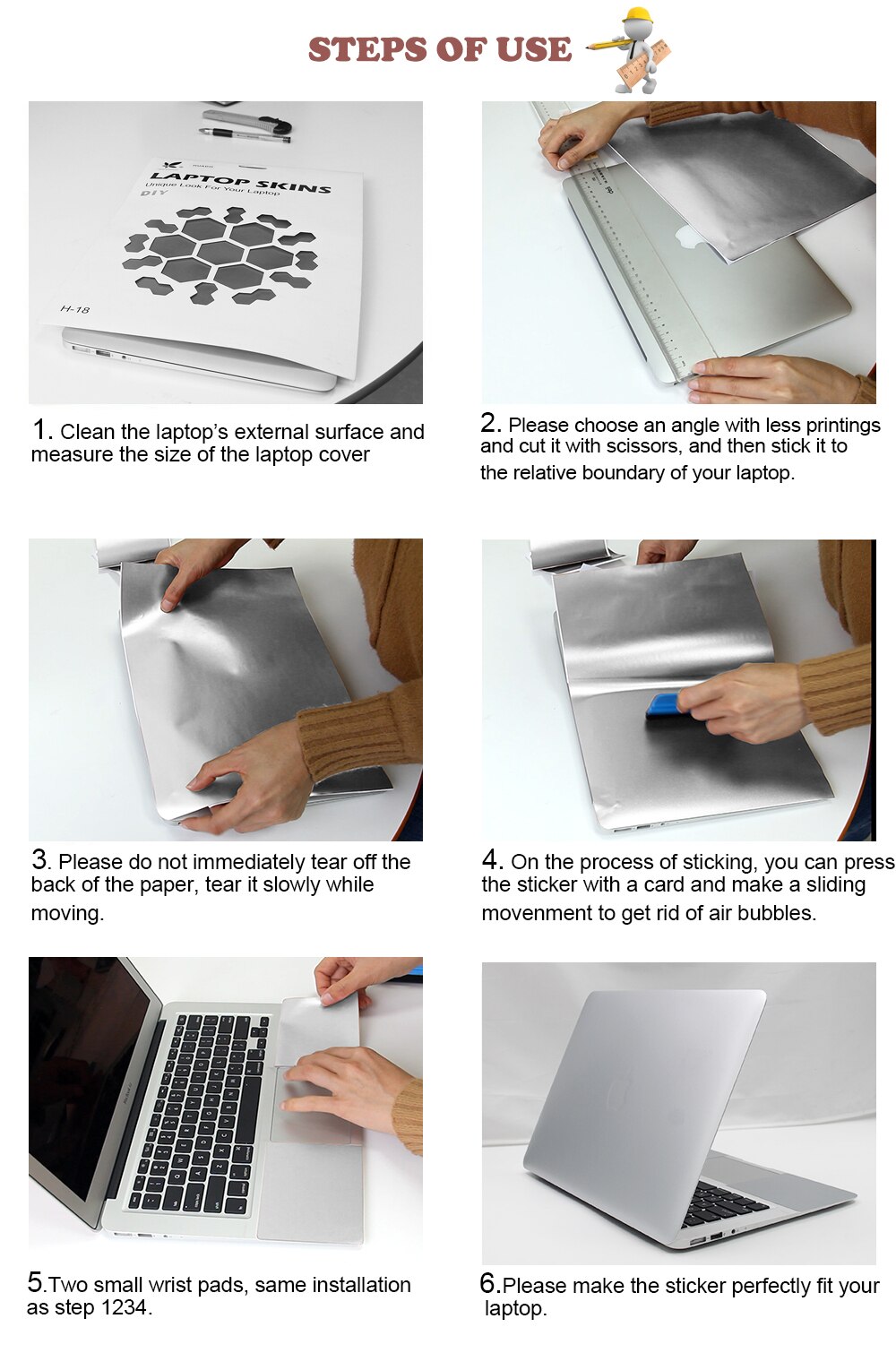 STEPS OF USE

LAPTOP SKINS
Unique Look For Your Laptop
DIY
H-18

1. Clean the laptop's external surface and measure the size of the laptop cover

2. Please choose an angle with less printings and cut it with scissors, and then stick it to the relative boundary of your laptop.

3. Please do not immediately tear off the back of the paper, tear it slowly while moving.

4. On the process of sticking, you can press the sticker with a card and make a sliding movenment to get rid of air bubbles.

5.Two small wrist pads, same installation as step 1234.

6.Please make the sticker perfectly fit your laptop.