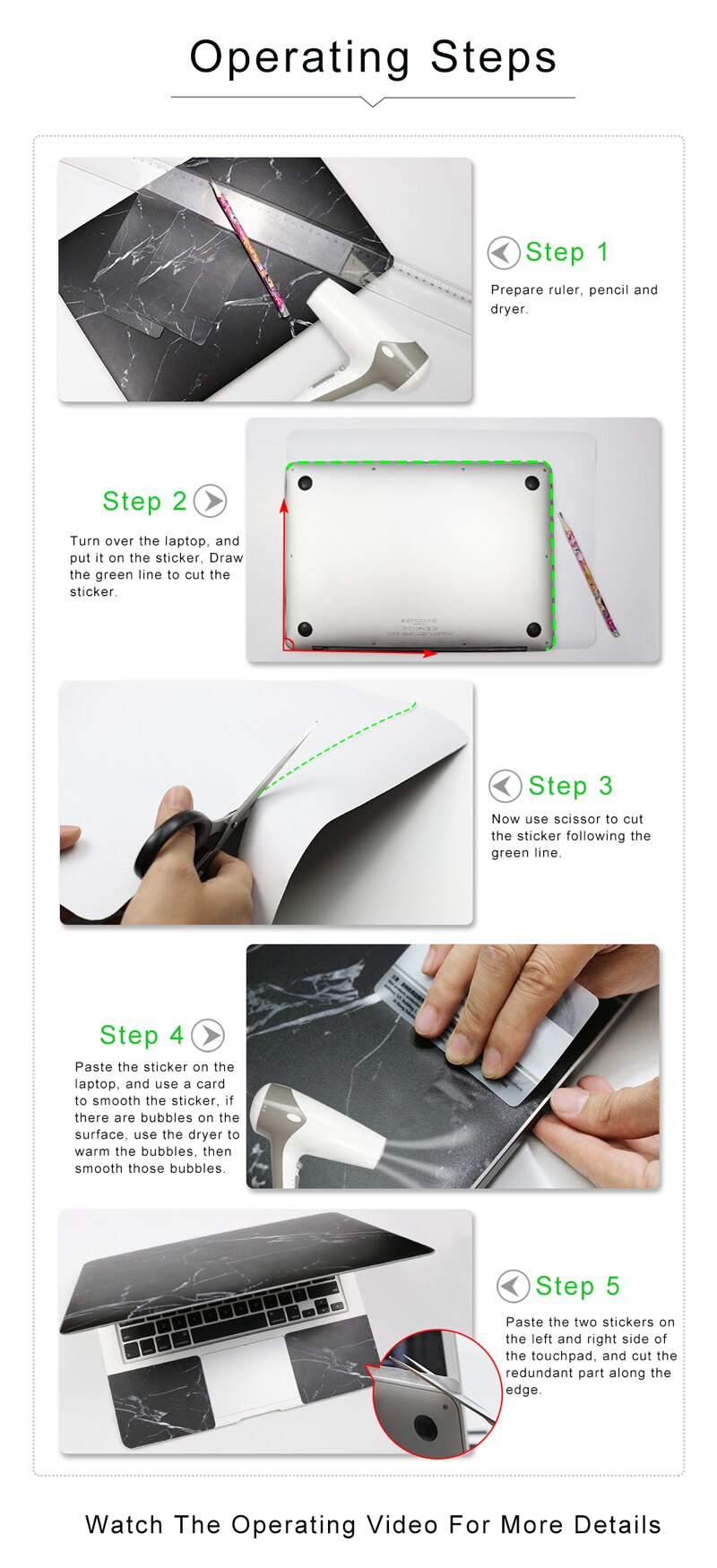 Operating Steps

Step 1
Prepare ruler, pencil and dryer.

Step 2
Turn over the laptop, and put it on the sticker, Draw the green line to cut the sticker.

Step 3
Now use scissor to cut the sticker following the green line.

Step 4
Paste the sticker on the laptop, and use a card to smooth the sticker, if there are bubbles on the surface, use the dryer to warm the bubbles, then smooth those bubbles.

Step 5
Paste the two stickers on the left and right side of the touchpad, and cut the redundant part along the edge.

Watch The Operating Video For More Details